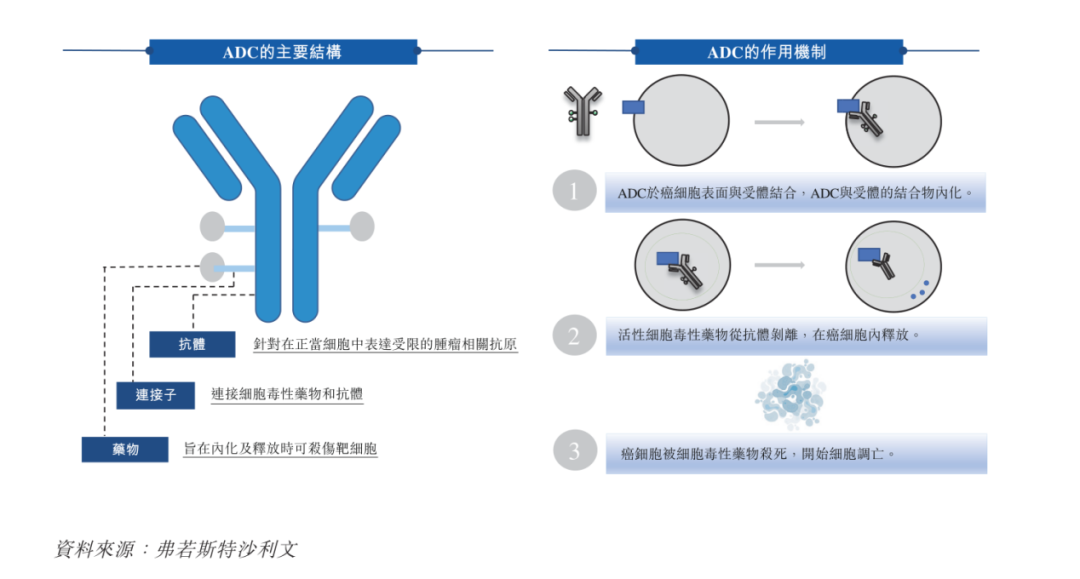 ADC的主要結構

抗體
針對在正當細胞中表達受限的腫瘤相關抗原

連接子
連接細胞毒性藥物和抗體

藥物
旨在內化及釋放時可殺傷靶細胞

ADC的作用機制

1
ADC於癌細胞表面與受體結合，ADC與受體的結合物內化。

2
活性細胞毒性藥物從抗體剝離，在癌細胞內釋放。

3
癌細胞被細胞毒性藥物殺死，開始細胞凋亡。

資料來源：弗若斯特沙利文